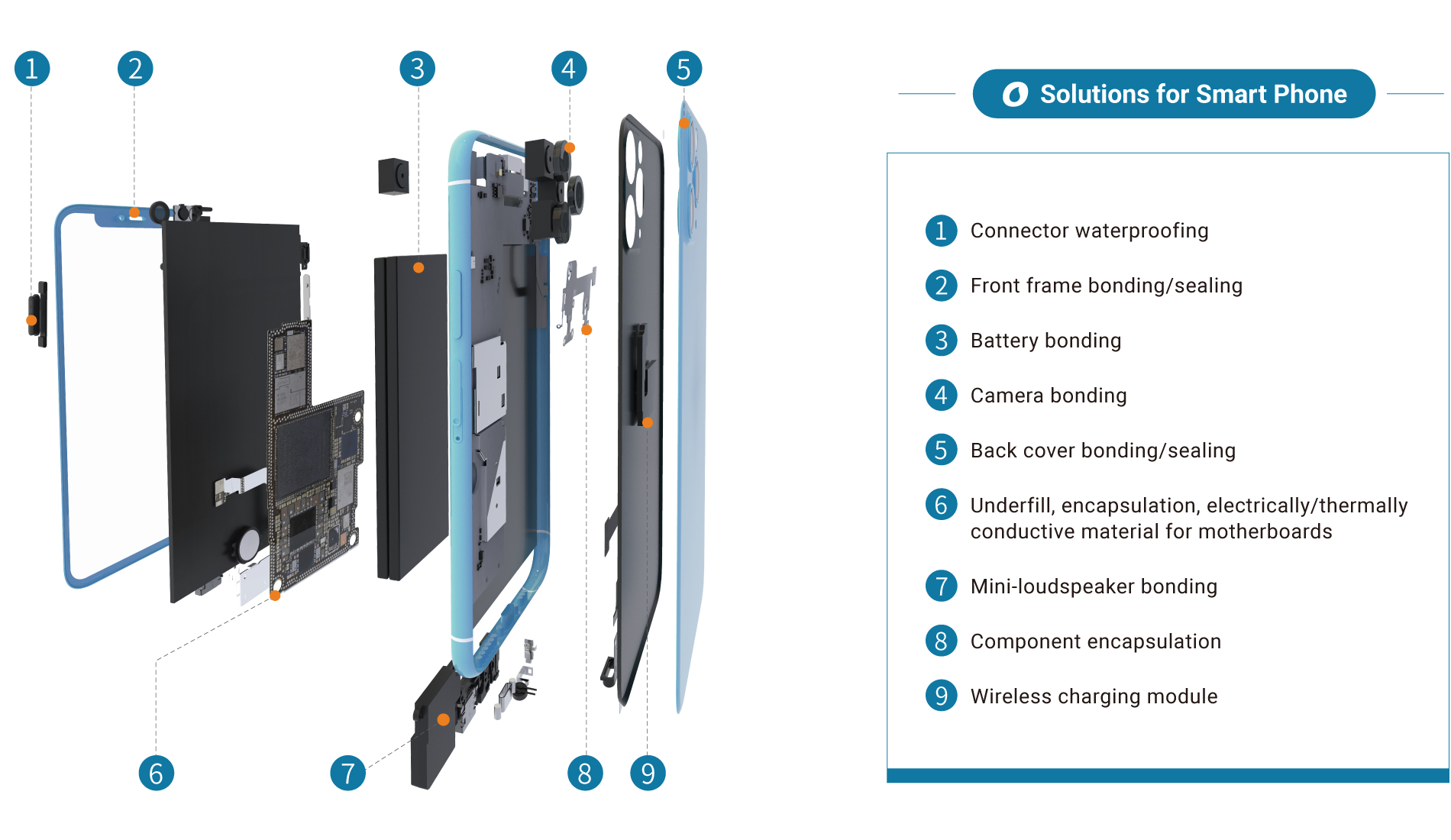 1 2 3 4 5

6 7 8 9

Solutions for Smart Phone

1 Connector waterproofing

2 Front frame bonding/sealing

3 Battery bonding

4 Camera bonding

5 Back cover bonding/sealing

6 Underfill, encapsulation, electrically/thermally conductive material for motherboards

7 Mini-loudspeaker bonding

8 Component encapsulation

9 Wireless charging module